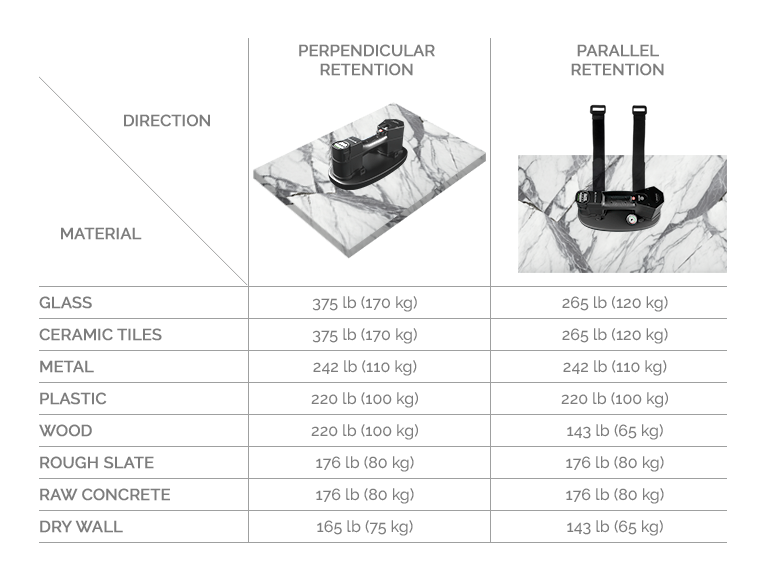 | DIRECTION / MATERIAL | PERPENDICULAR RETENTION | PARALLEL RETENTION |
|---|---|---|
| GLASS | 375 lb (170 kg) | 265 lb (120 kg) |
| CERAMIC TILES | 375 lb (170 kg) | 265 lb (120 kg) |
| METAL | 242 lb (110 kg) | 242 lb (110 kg) |
| PLASTIC | 220 lb (100 kg) | 220 lb (100 kg) |
| WOOD | 220 lb (100 kg) | 143 lb (65 kg) |
| ROUGH SLATE | 176 lb (80 kg) | 176 lb (80 kg) |
| RAW CONCRETE | 176 lb (80 kg) | 176 lb (80 kg) |
| DRY WALL | 165 lb (75 kg) | 143 lb (65 kg) |